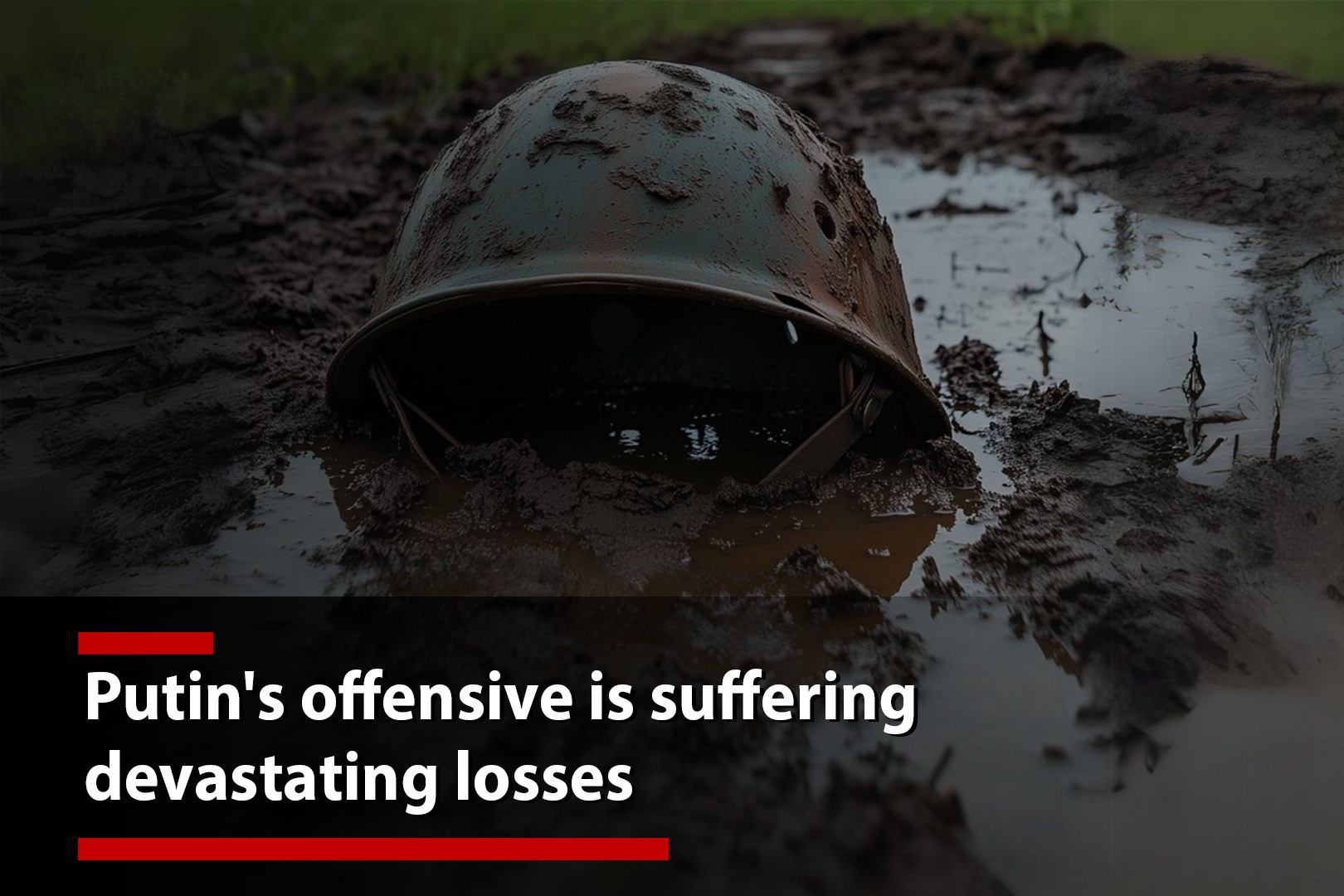 Putin's offensive is suffering devastating losses